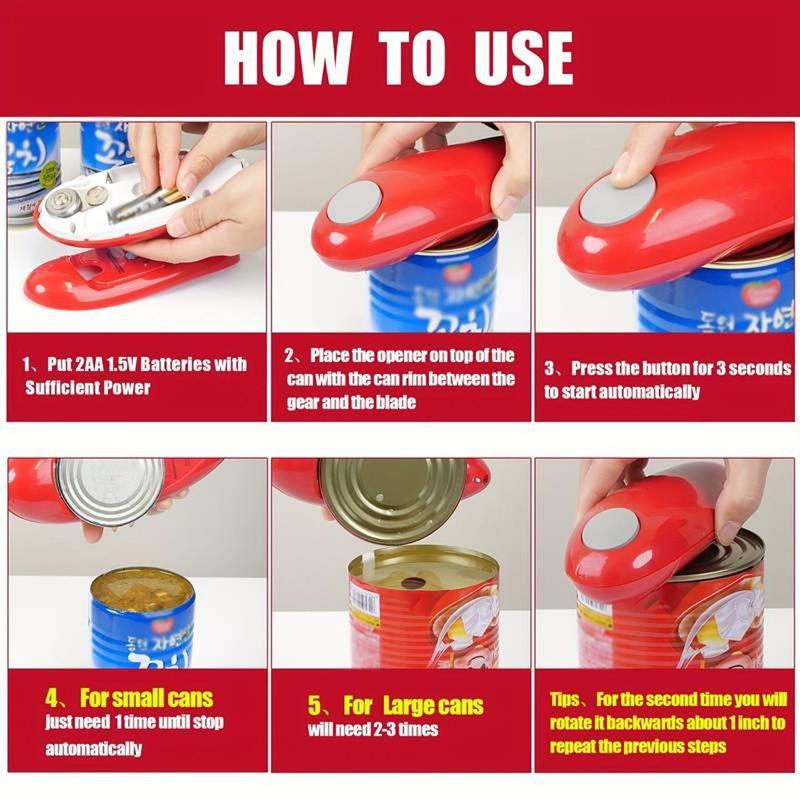 HOW TO USE

1、Put 2AA 1.5V Batteries with Sufficient Power

2、Place the opener on top of the can with the can rim between the gear and the blade

3、Press the button for 3 seconds to start automatically

4、For small cans just need 1 time until stop automatically

5、For Large cans will need 2-3 times

Tips、For the second time you will rotate it backwards about 1 inch to repeat the previous steps