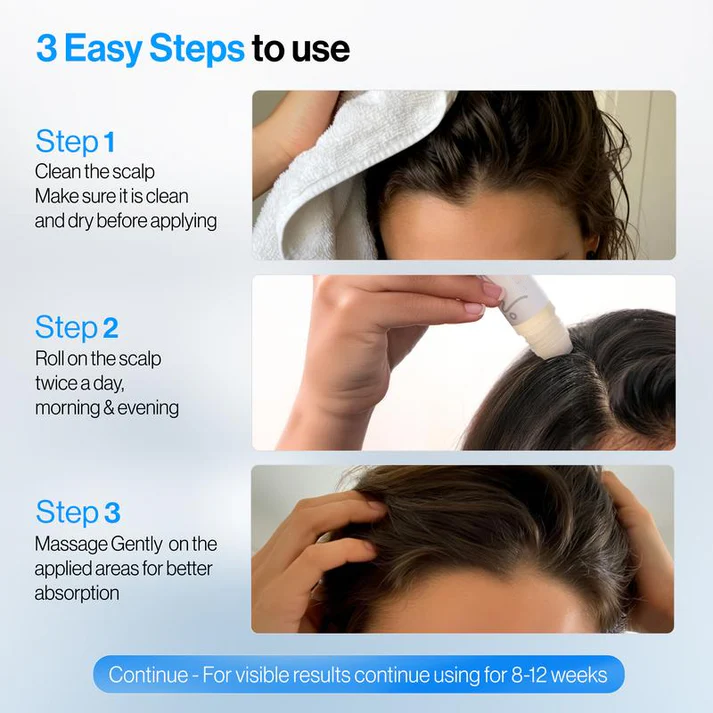 3 Easy Steps to use

Step 1
Clean the scalp
Make sure it is clean and dry before applying

Step 2
Roll on the scalp twice a day, morning & evening

Step 3
Massage Gently on the applied areas for better absorption

Continue - For visible results continue using for 8-12 weeks